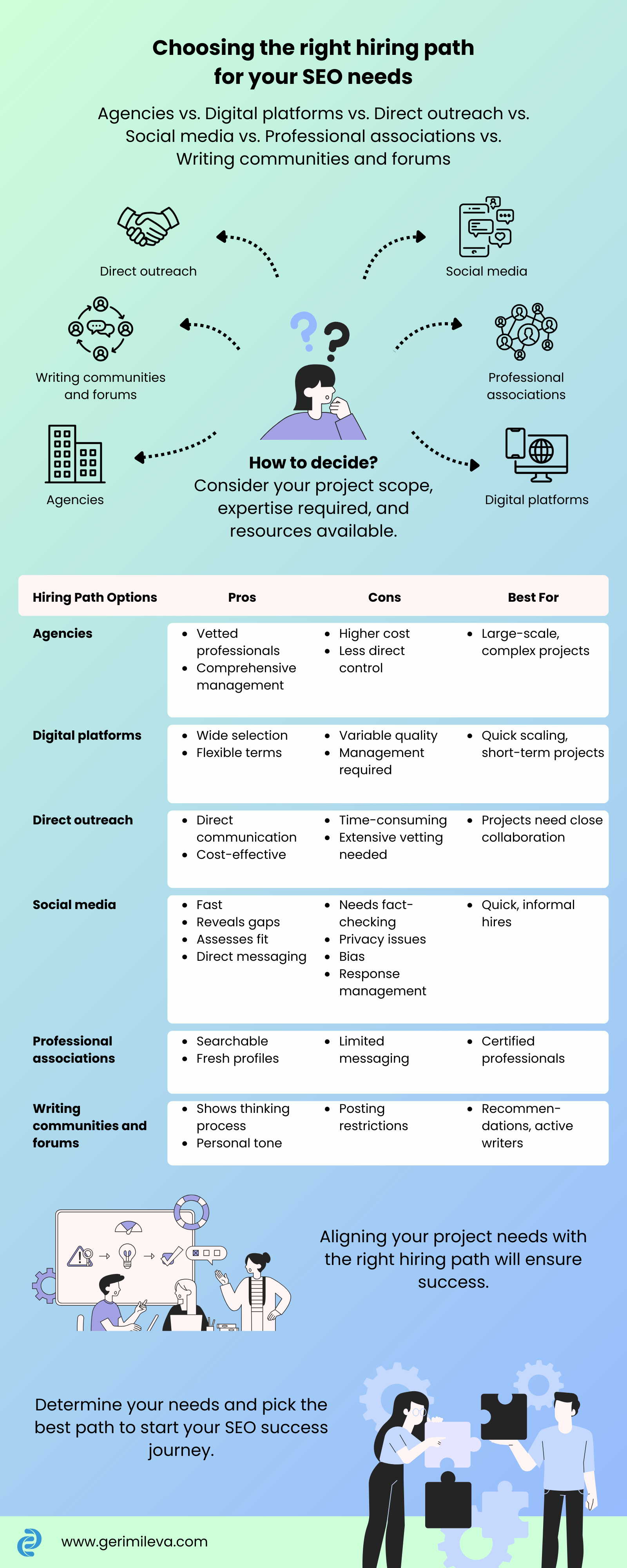 Choosing the right hiring path for your SEO needs

Agencies vs. Digital platforms vs. Direct outreach vs. Social media vs. Professional associations vs. Writing communities and forums

Direct outreach

Social media

Writing communities and forums

Professional associations

Agencies

Digital platforms

How to decide?
Consider your project scope, expertise required, and resources available.

| Hiring Path Options | Pros | Cons | Best For |
|---|---|---|---|
| Agencies | • Vetted professionals • Comprehensive management | • Higher cost • Less direct control | • Large-scale, complex projects |
| Digital platforms | • Wide selection • Flexible terms | • Variable quality • Management required | • Quick scaling, short-term projects |
| Direct outreach | • Direct communication • Cost-effective | • Time-consuming • Extensive vetting needed | • Projects need close collaboration |
| Social media | • Fast • Reveals gaps • Assesses fit • Direct messaging | • Needs fact-checking • Privacy issues • Bias • Response management | • Quick, informal hires |
| Professional associations | • Searchable • Fresh profiles | • Limited messaging | • Certified professionals |
| Writing communities and forums | • Shows thinking process • Personal tone | • Posting restrictions | • Recommendations, active writers |

Aligning your project needs with the right hiring path will ensure success.

Determine your needs and pick the best path to start your SEO success journey.

www.gerimileva.com